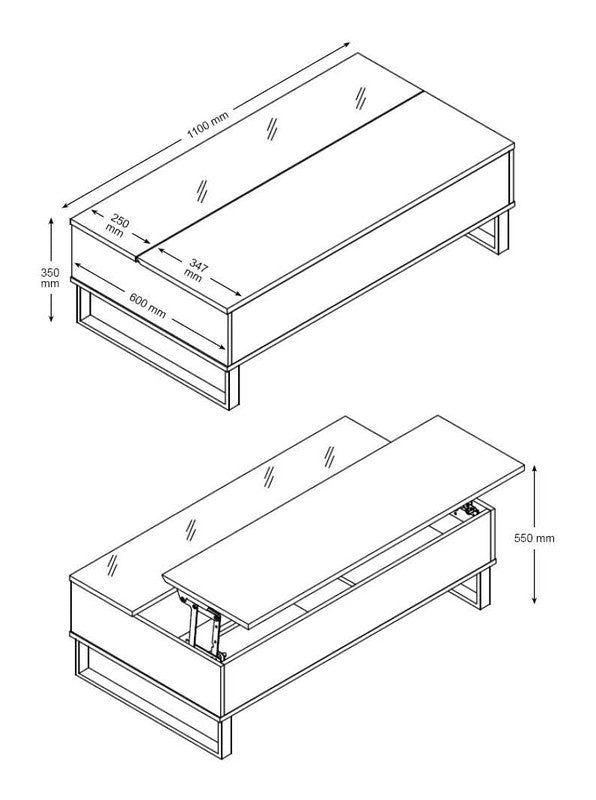 1100 mm

250 mm

347 mm

350 mm

600 mm

550 mm