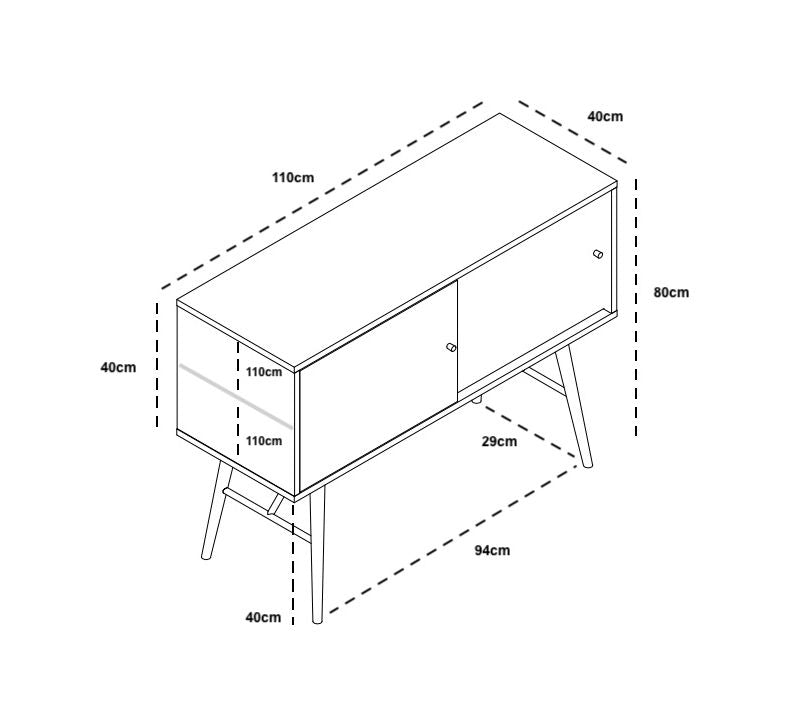 40cm
110cm
80cm
40cm
110cm
110cm
29cm
94cm
40cm