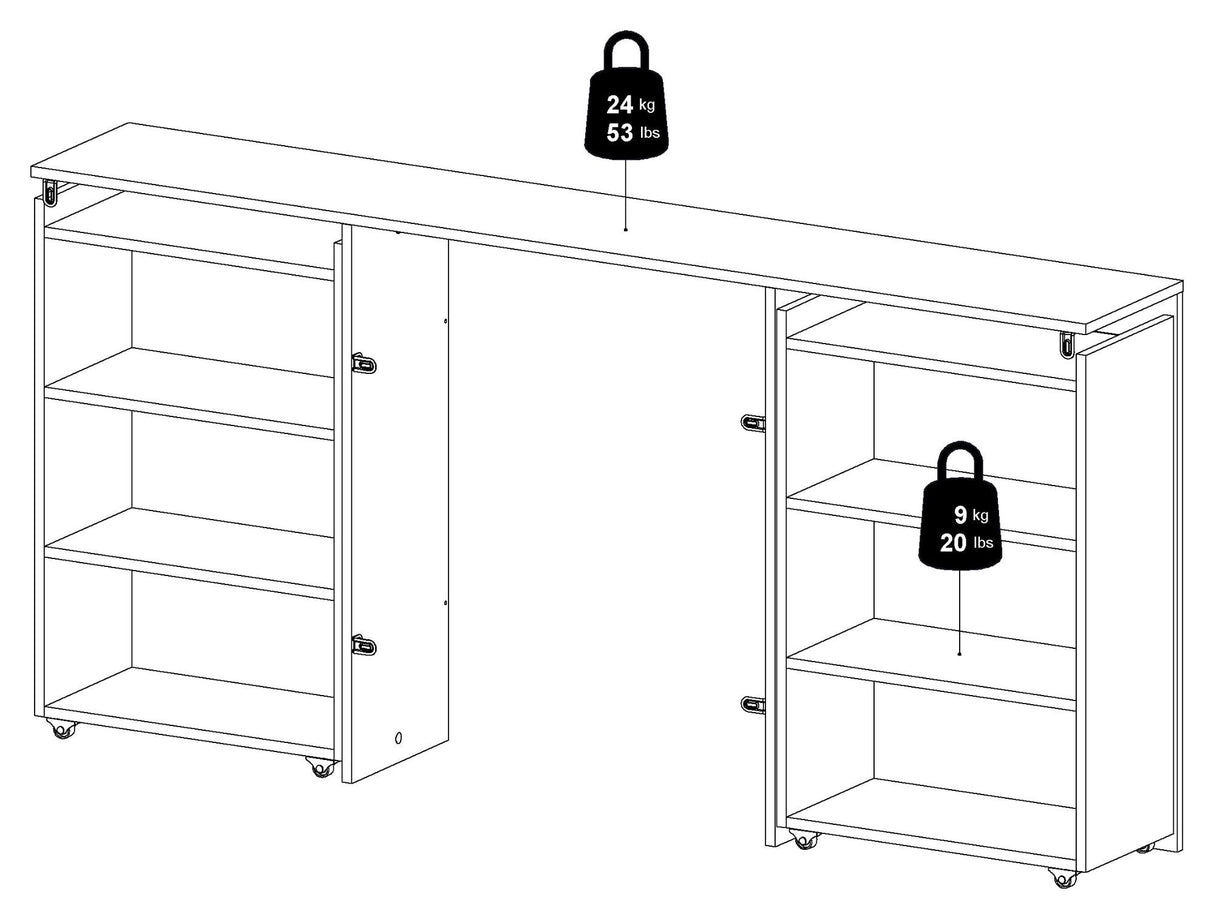 24 kg
53 lbs

9 kg
20 lbs