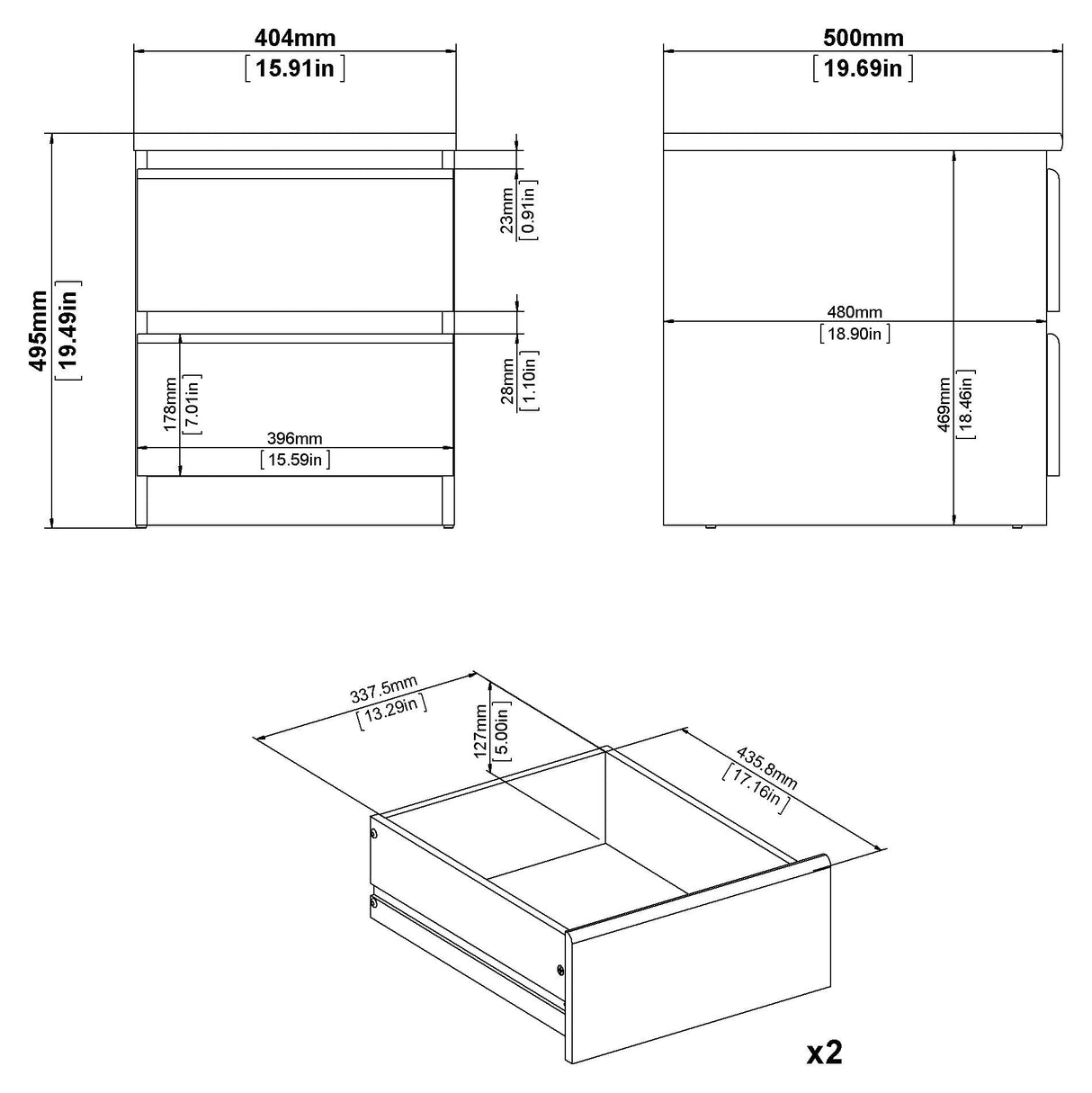 404mm
[15.91in]

500mm
[19.69in]

495mm
[19.49in]

23mm
[0.91in]

28mm
[1.10in]

178mm
[7.01in]

396mm
[15.59in]

480mm
[18.90in]

469mm
[18.46in]

337.5mm
[13.29in]

127mm
[5.00in]

435.8mm
[17.16in]

x2