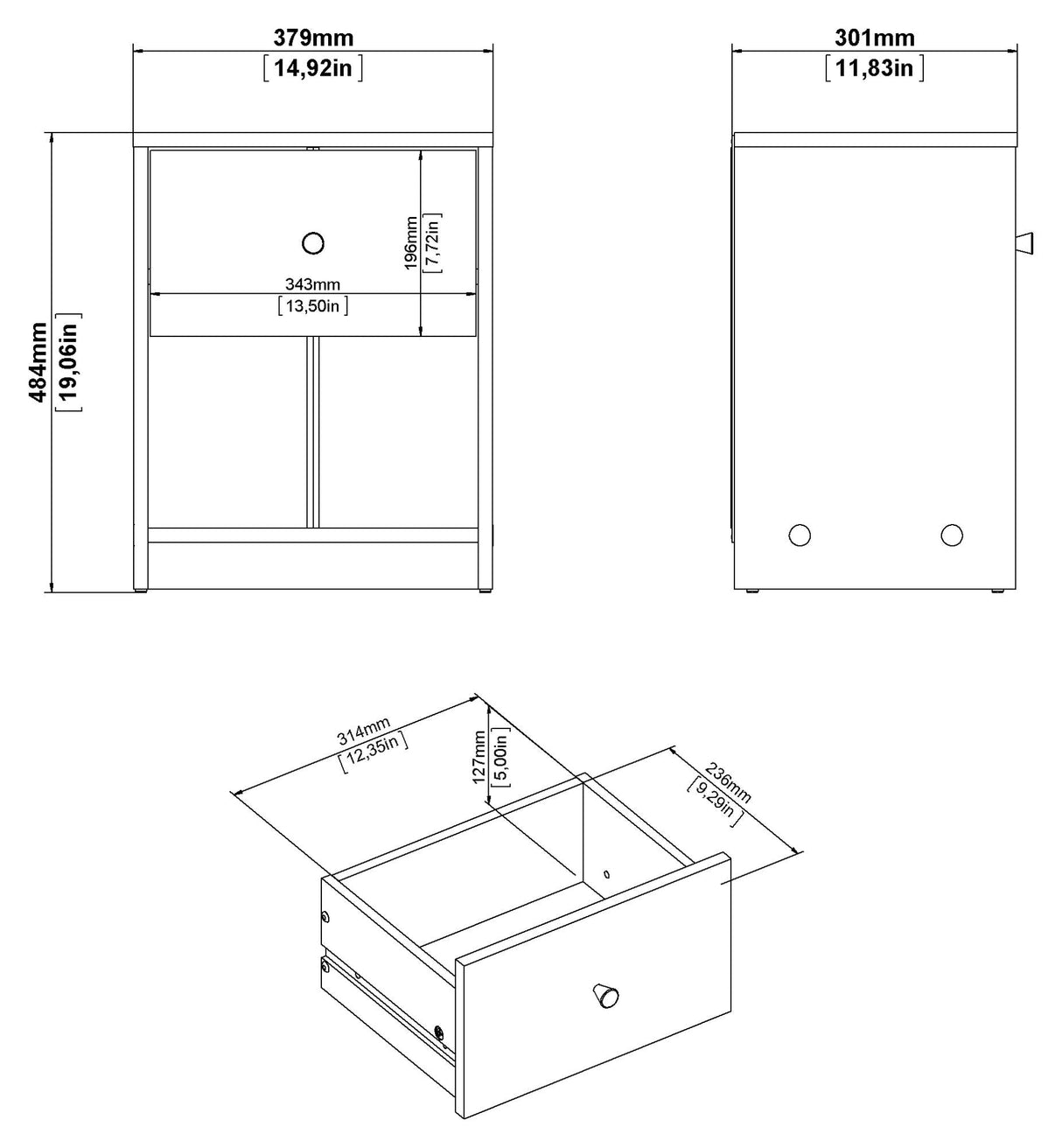 379mm
[14,92in]

301mm
[11,83in]

484mm
[19,06in]

196mm
[7,72in]

343mm
[13,50in]

314mm
[12,35in]

127mm
[5,00in]

236mm
[9,29in]