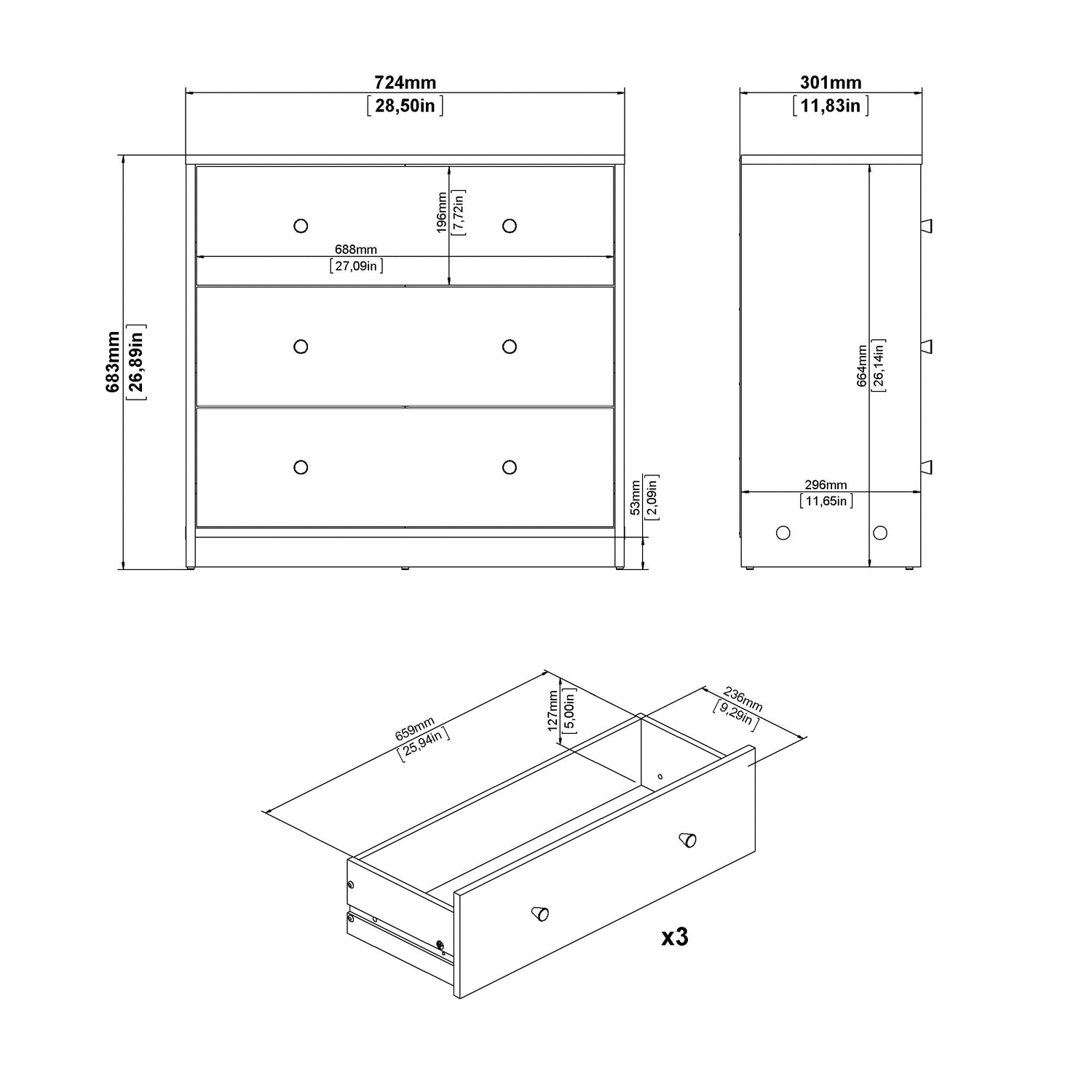 724mm
[28,50in]

301mm
[11,83in]

683mm
[26,89in]

196mm
[7,72in]

688mm
[27,09in]

53mm
[2,09in]

664mm
[26,14in]

296mm
[11,65in]

659mm
[25,94in]

127mm
[5,00in]

236mm
[9,29in]

x3