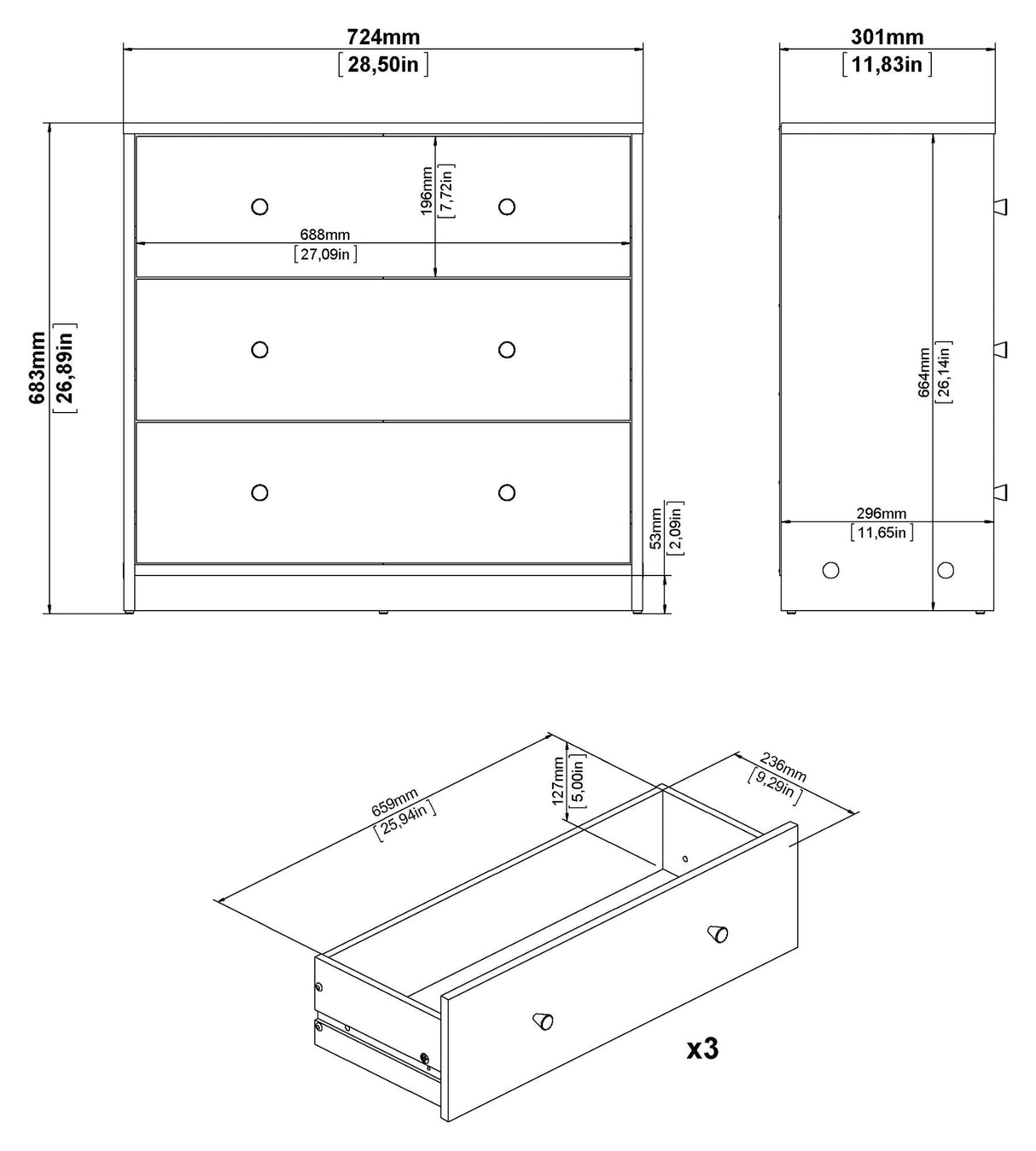 724mm
[28,50in]

301mm
[11,83in]

683mm
[26,89in]

196mm
[7,72in]

688mm
[27,09in]

53mm
[2,09in]

664mm
[26,14in]

296mm
[11,65in]

659mm
[25,94in]

127mm
[5,00in]

236mm
[9,29in]

x3