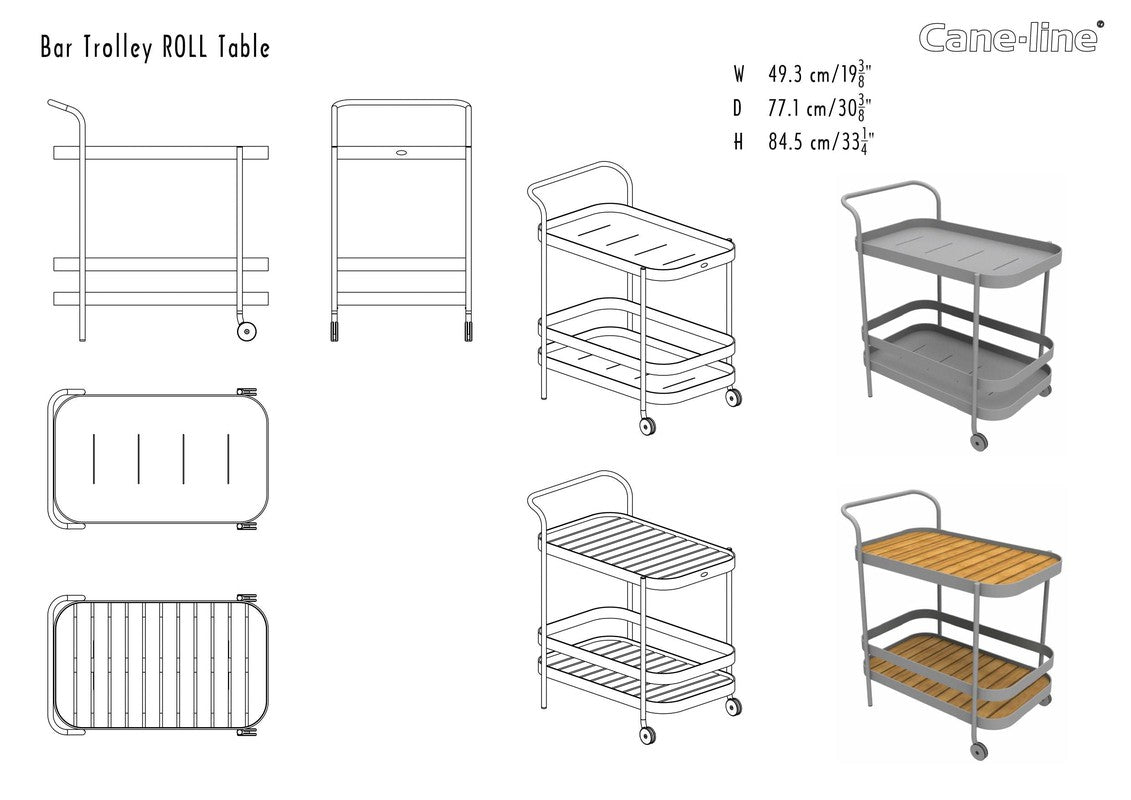 Bar Trolley ROLL Table

Cane-line®

W 49.3 cm/$19\frac{3}{8}$"
D 77.1 cm/$30\frac{3}{8}$"
H 84.5 cm/$33\frac{1}{4}$"