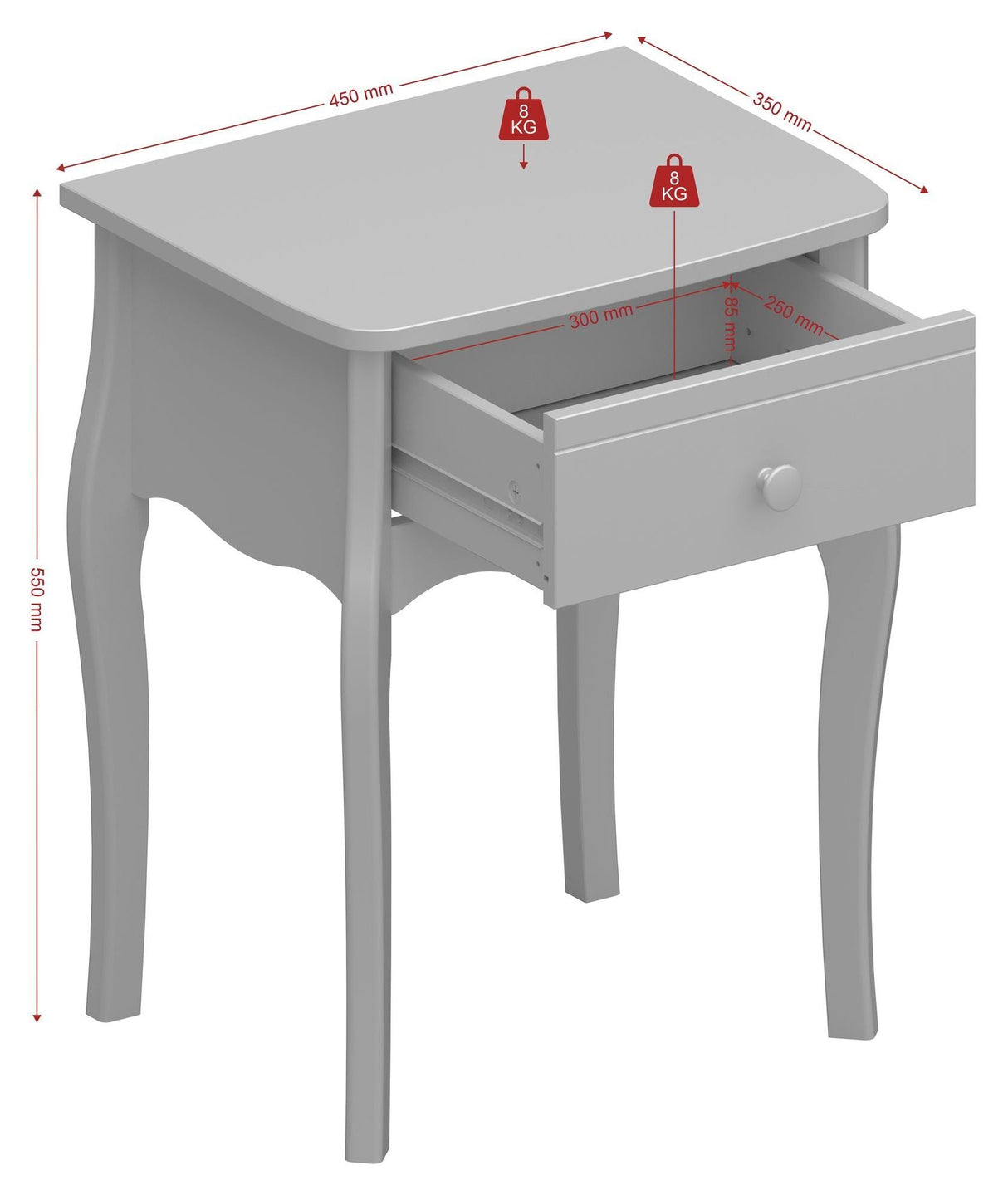 450 mm

350 mm

8
KG

8
KG

300 mm

85 mm

250 mm

550 mm